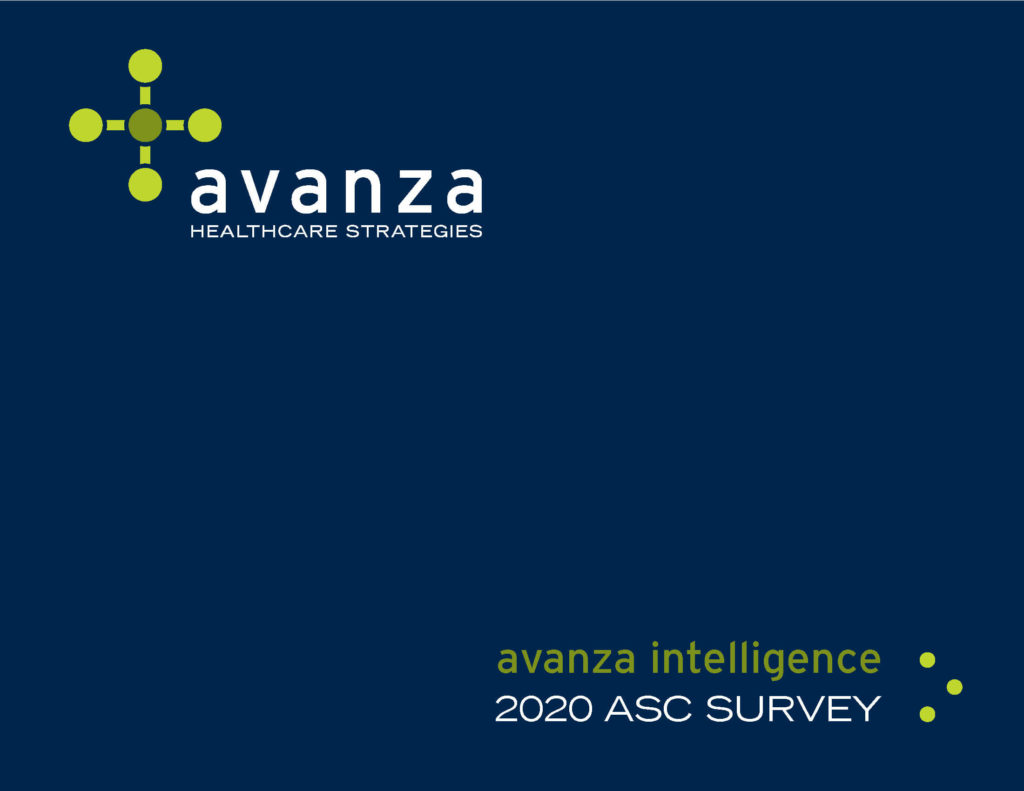 avanza
HEALTHCARE STRATEGIES

avanza intelligence
2020 ASC SURVEY